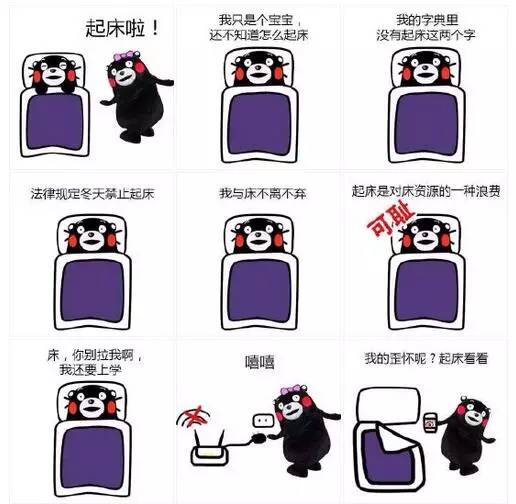 起床啦！

我只是个宝宝，还不知道怎么起床

我的字典里没有起床这两个字

法律规定冬天禁止起床

我与床不离不弃

起床是对床资源的一种浪费

可耻

床，你别拉我啊，我还要上学

嘻嘻

我的歪怀呢？起床看看